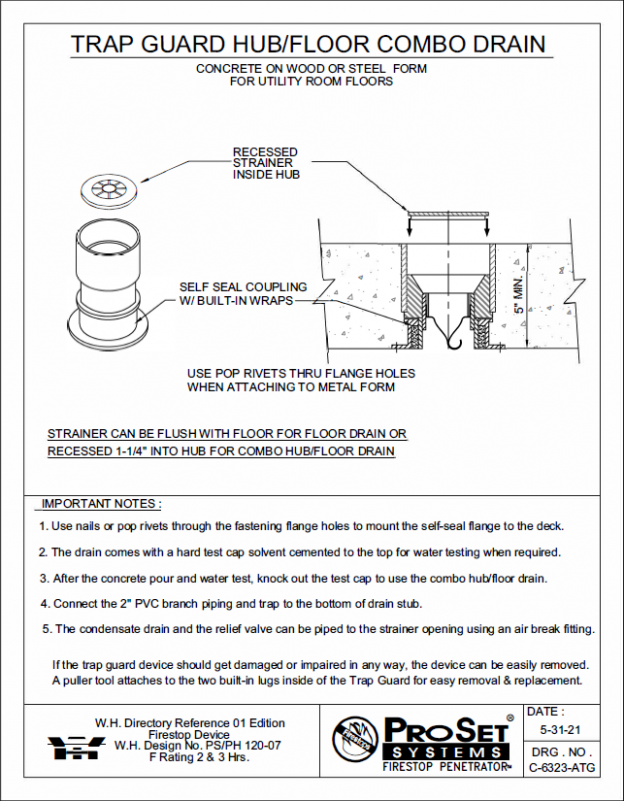 TRAP GUARD HUB/FLOOR COMBO DRAIN

CONCRETE ON WOOD OR STEEL FORM
FOR UTILITY ROOM FLOORS

RECESSED STRAINER INSIDE HUB

SELF SEAL COUPLING W/ BUILT-IN WRAPS

5" MIN.

USE POP RIVETS THRU FLANGE HOLES WHEN ATTACHING TO METAL FORM

STRAINER CAN BE FLUSH WITH FLOOR FOR FLOOR DRAIN OR RECESSED 1-1/4" INTO HUB FOR COMBO HUB/FLOOR DRAIN

IMPORTANT NOTES :

1. Use nails or pop rivets through the fastening flange holes to mount the self-seal flange to the deck.

2. The drain comes with a hard test cap solvent cemented to the top for water testing when required.

3. After the concrete pour and water test, knock out the test cap to use the combo hub/floor drain.

4. Connect the 2" PVC branch piping and trap to the bottom of drain stub.

5. The condensate drain and the relief valve can be piped to the strainer opening using an air break fitting.

If the trap guard device should get damaged or impaired in any way, the device can be easily removed. A puller tool attaches to the two built-in lugs inside of the Trap Guard for easy removal & replacement.

W.H. Directory Reference 01 Edition
Firestop Device
W.H. Design No. PS/PH 120-07
F Rating 2 & 3 Hrs.

PROSET® SYSTEMS
FIRESTOP PENETRATOR™

DATE :
5-31-21
DRG . NO .
C-6323-ATG