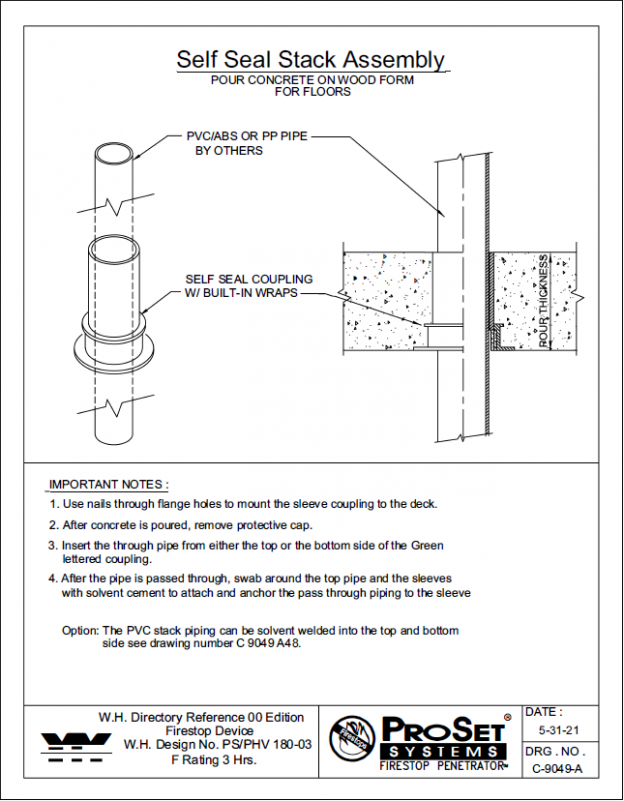 Self Seal Stack Assembly
POUR CONCRETE ON WOOD FORM
FOR FLOORS

PVC/ABS OR PP PIPE
BY OTHERS

SELF SEAL COUPLING
W/ BUILT-IN WRAPS

POUR THICKNESS

IMPORTANT NOTES :
1. Use nails through flange holes to mount the sleeve coupling to the deck.
2. After concrete is poured, remove protective cap.
3. Insert the through pipe from either the top or the bottom side of the Green lettered coupling.
4. After the pipe is passed through, swab around the top pipe and the sleeves with solvent cement to attach and anchor the pass through piping to the sleeve

Option: The PVC stack piping can be solvent welded into the top and bottom side see drawing number C 9049 A48.

W.H. Directory Reference 00 Edition
Firestop Device
W.H. Design No. PS/PHV 180-03
F Rating 3 Hrs.

Firestop
PROSET®
SYSTEMS
FIRESTOP PENETRATOR™

DATE :
5-31-21
DRG . NO .
C-9049-A