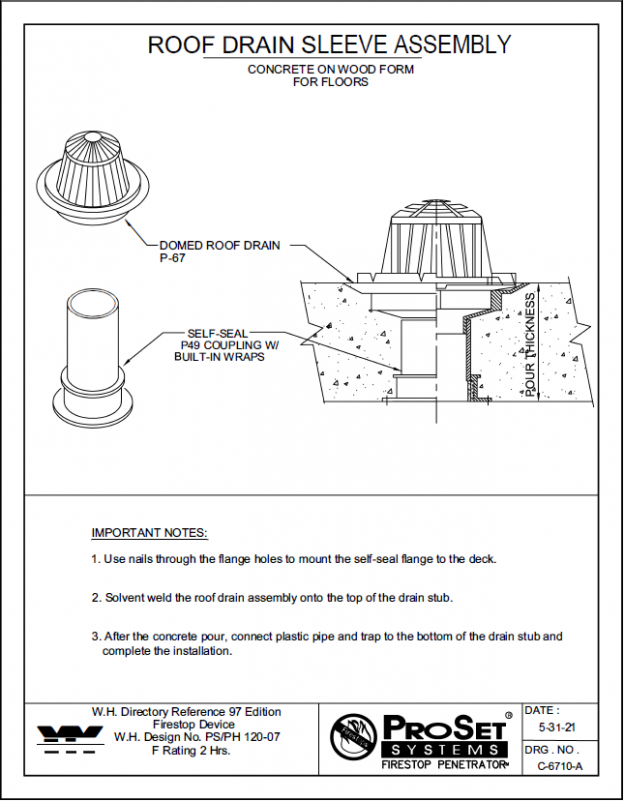 ROOF DRAIN SLEEVE ASSEMBLY

CONCRETE ON WOOD FORM
FOR FLOORS

DOMED ROOF DRAIN
P-67

SELF-SEAL
P49 COUPLING W/
BUILT-IN WRAPS

POUR THICKNESS

IMPORTANT NOTES:

1. Use nails through the flange holes to mount the self-seal flange to the deck.

2. Solvent weld the roof drain assembly onto the top of the drain stub.

3. After the concrete pour, connect plastic pipe and trap to the bottom of the drain stub and complete the installation.

W.H. Directory Reference 97 Edition
Firestop Device
W.H. Design No. PS/PH 120-07
F Rating 2 Hrs.

PROSET®
SYSTEMS
FIRESTOP PENETRATOR™

DATE :
5-31-21

DRG . NO .
C-6710-A